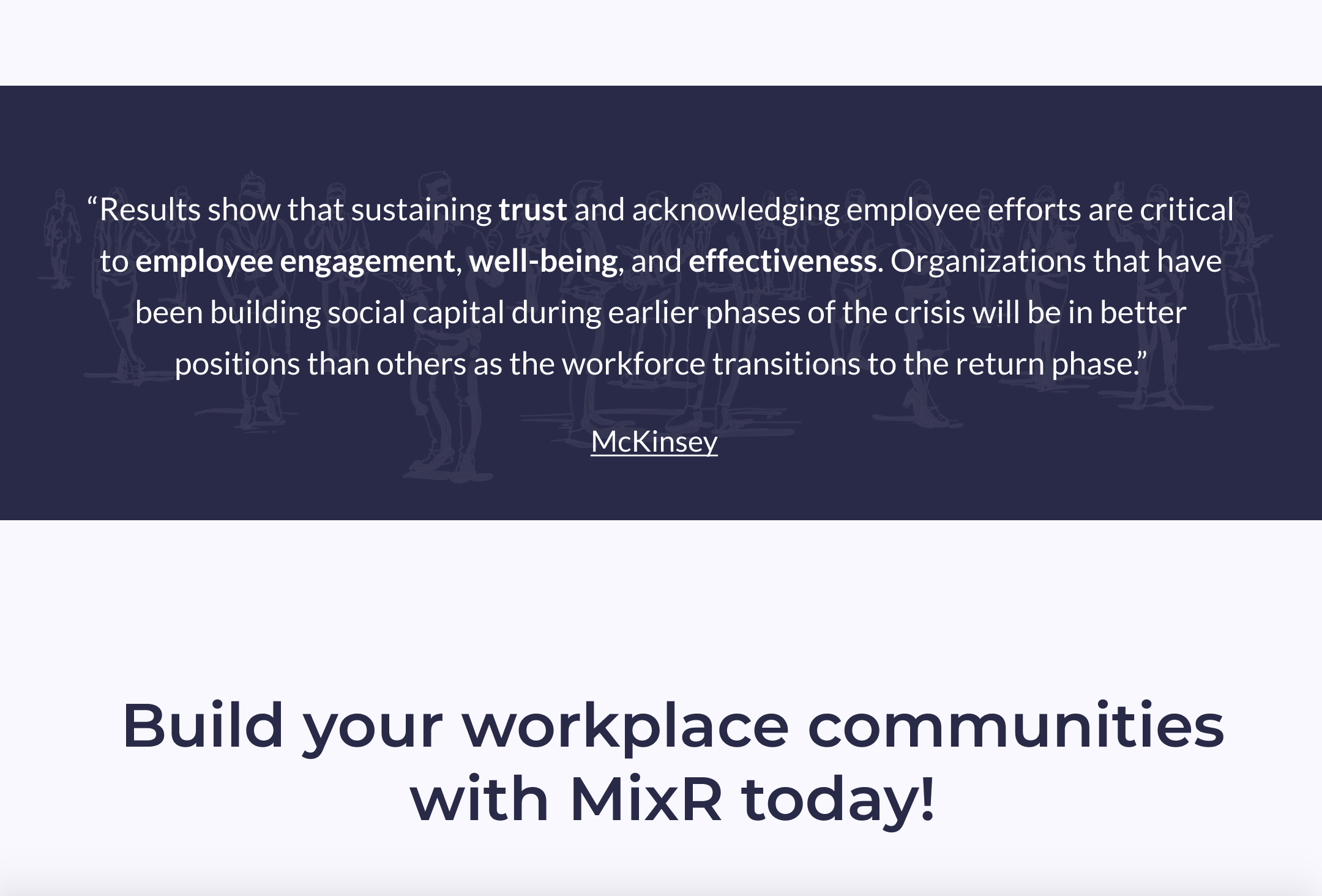 “Results show that sustaining trust and acknowledging employee efforts are critical to employee engagement, well-being, and effectiveness. Organizations that have been building social capital during earlier phases of the crisis will be in better positions than others as the workforce transitions to the return phase.”

McKinsey

Build your workplace communities with MixR today!